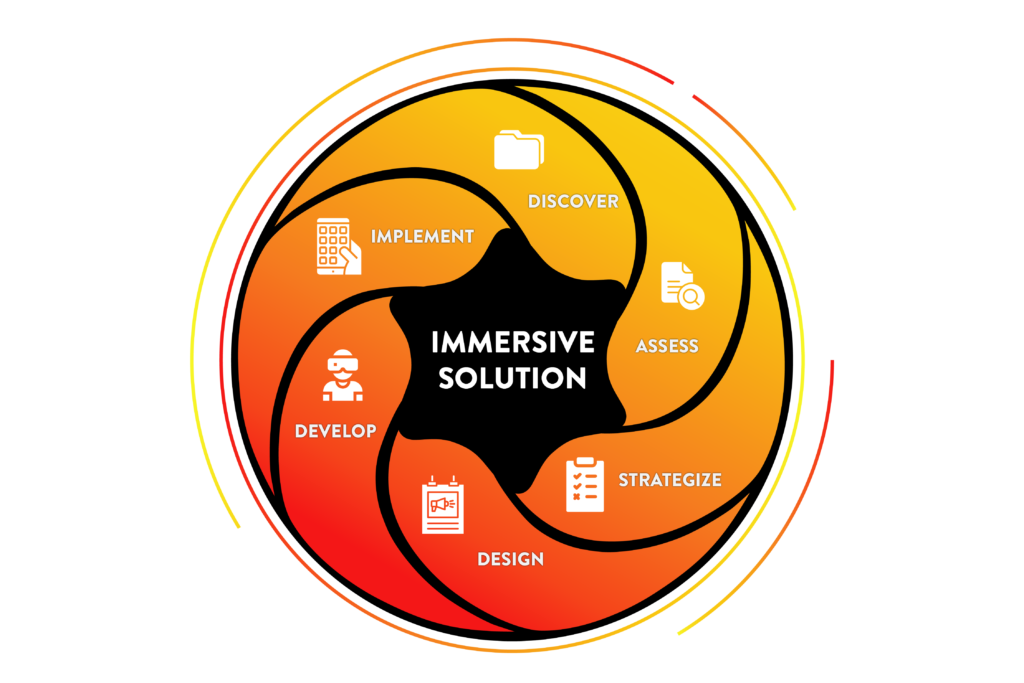 IMMERSIVE SOLUTION

DISCOVER

ASSESS

STRATEGIZE

DESIGN

DEVELOP

IMPLEMENT